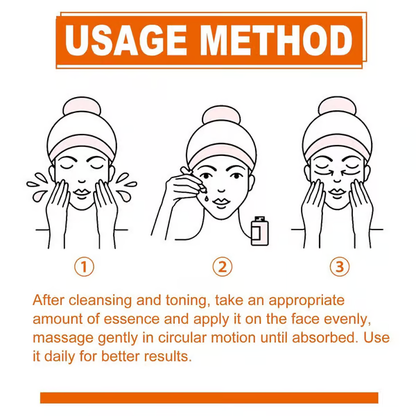 USAGE METHOD

①

②

③

After cleansing and toning, take an appropriate amount of essence and apply it on the face evenly, massage gently in circular motion until absorbed. Use it daily for better results.