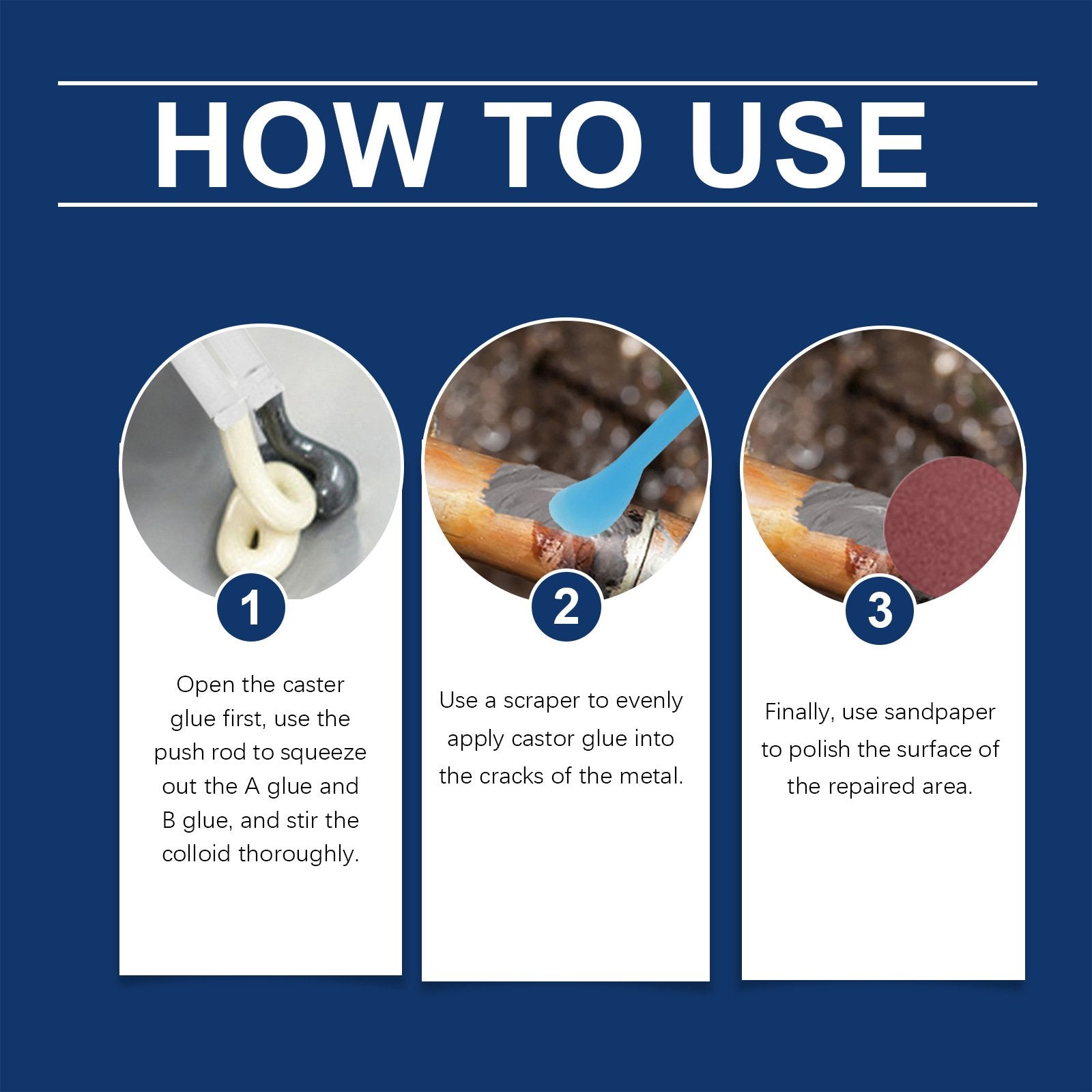 HOW TO USE

1

Open the caster glue first, use the push rod to squeeze out the A glue and B glue, and stir the colloid thoroughly.

2

Use a scraper to evenly apply castor glue into the cracks of the metal.

3

Finally, use sandpaper to polish the surface of the repaired area.