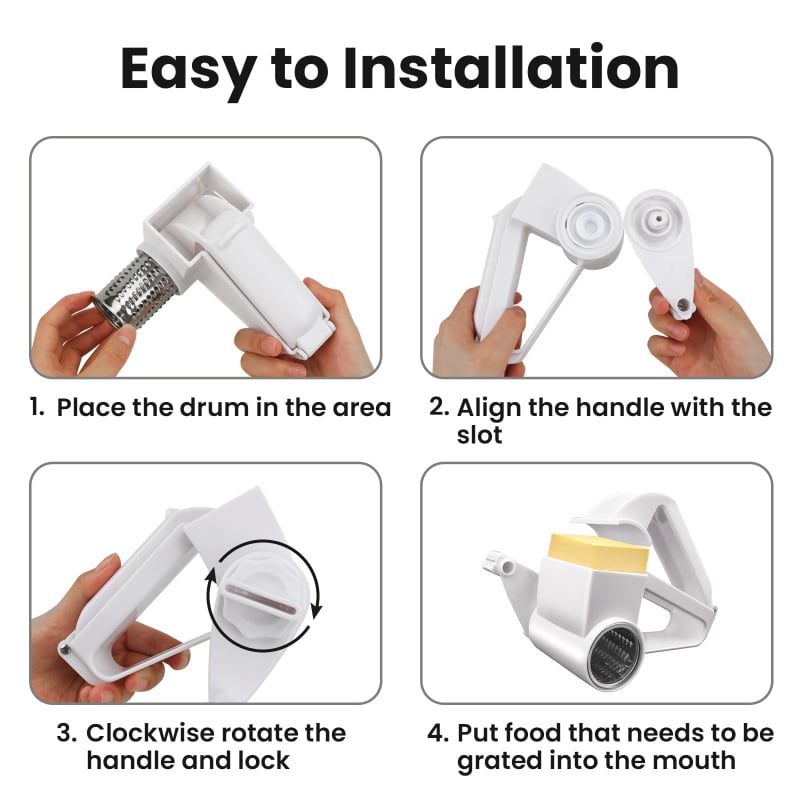 Easy to Installation

1. Place the drum in the area

2. Align the handle with the slot

3. Clockwise rotate the handle and lock

4. Put food that needs to be grated into the mouth