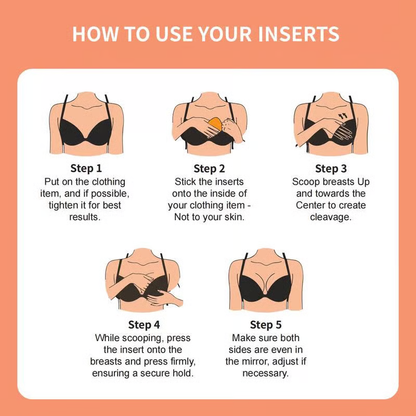 HOW TO USE YOUR INSERTS

Step 1
Put on the clothing item, and if possible, tighten it for best results.

Step 2
Stick the inserts onto the inside of your clothing item - Not to your skin.

Step 3
Scoop breasts Up and towards the Center to create cleavage.

Step 4
While scooping, press the insert onto the breasts and press firmly, ensuring a secure hold.

Step 5
Make sure both sides are even in the mirror, adjust if necessary.