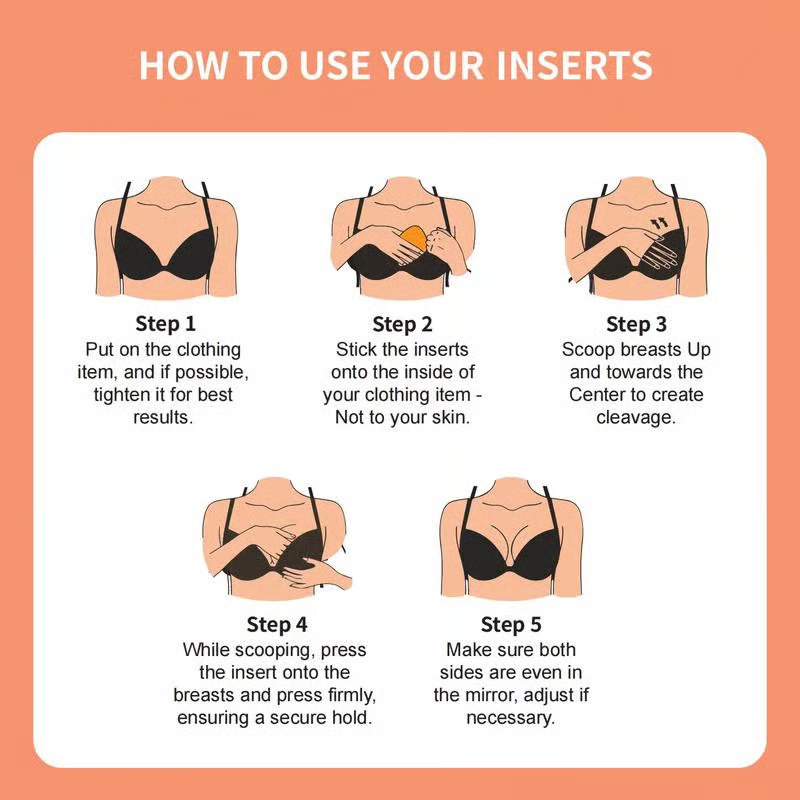 HOW TO USE YOUR INSERTS

Step 1
Put on the clothing item, and if possible, tighten it for best results.

Step 2
Stick the inserts onto the inside of your clothing item - Not to your skin.

Step 3
Scoop breasts Up and towards the Center to create cleavage.

Step 4
While scooping, press the insert onto the breasts and press firmly, ensuring a secure hold.

Step 5
Make sure both sides are even in the mirror, adjust if necessary.