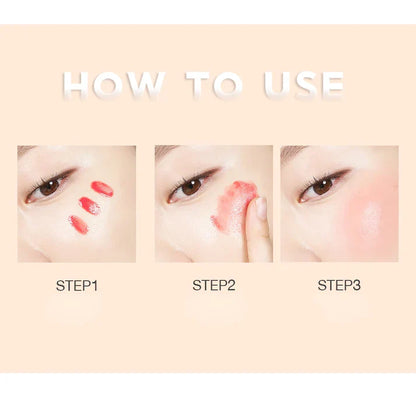 HOW TO USE

STEP1

STEP2

STEP3