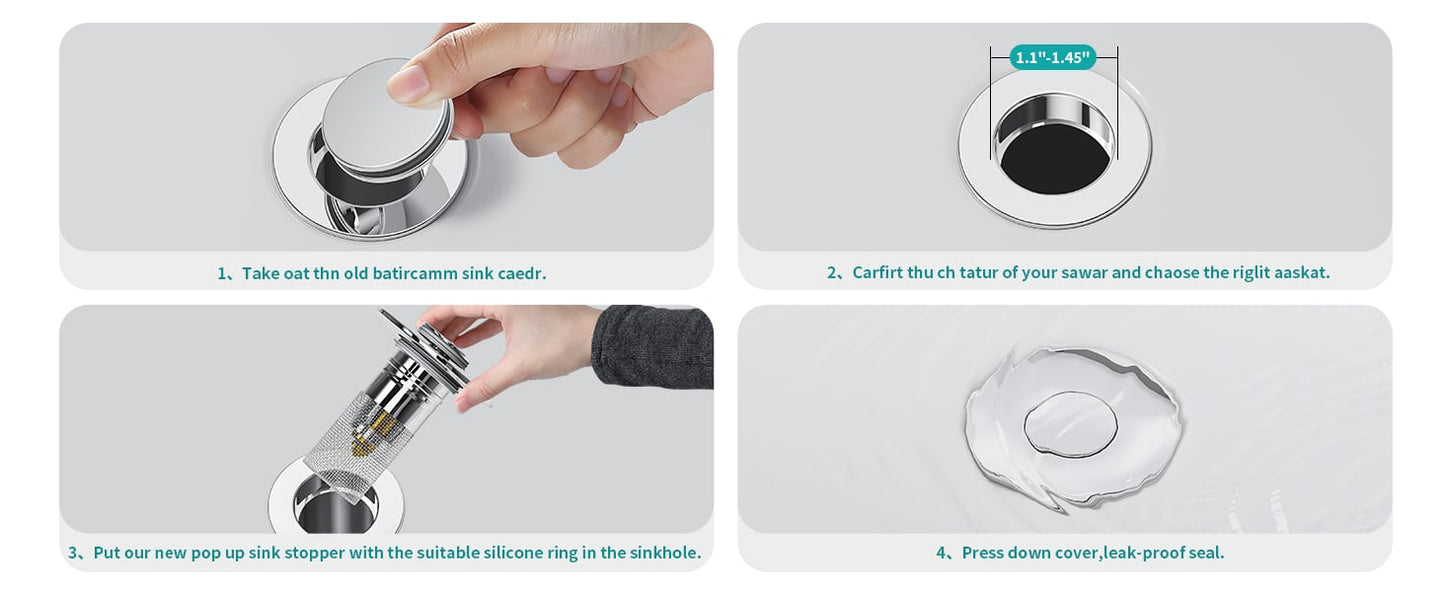 1、Take oat thn old batircamm sink caedr.

1.1"-1.45"

2、Carfirt thu ch tatur of your sawar and chaose the riglit aaskat.

3、Put our new pop up sink stopper with the suitable silicone ring in the sinkhole.

4、Press down cover,leak-proof seal.