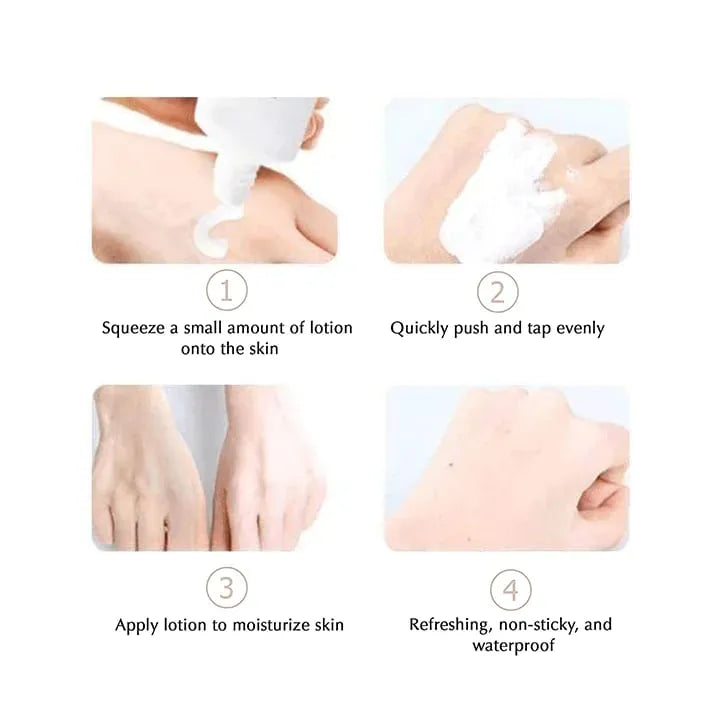 1

Squeeze a small amount of lotion onto the skin

2

Quickly push and tap evenly

3

Apply lotion to moisturize skin

4

Refreshing, non-sticky, and waterproof