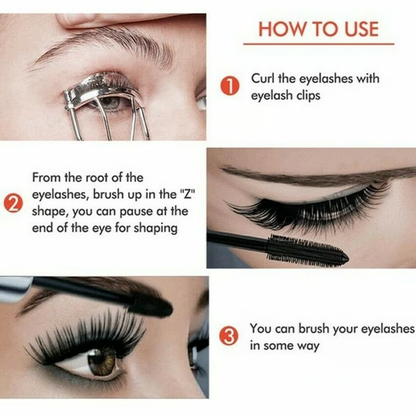 HOW TO USE

1 Curl the eyelashes with eyelash clips

2 From the root of the eyelashes, brush up in the "Z" shape, you can pause at the end of the eye for shaping

3 You can brush your eyelashes in some way