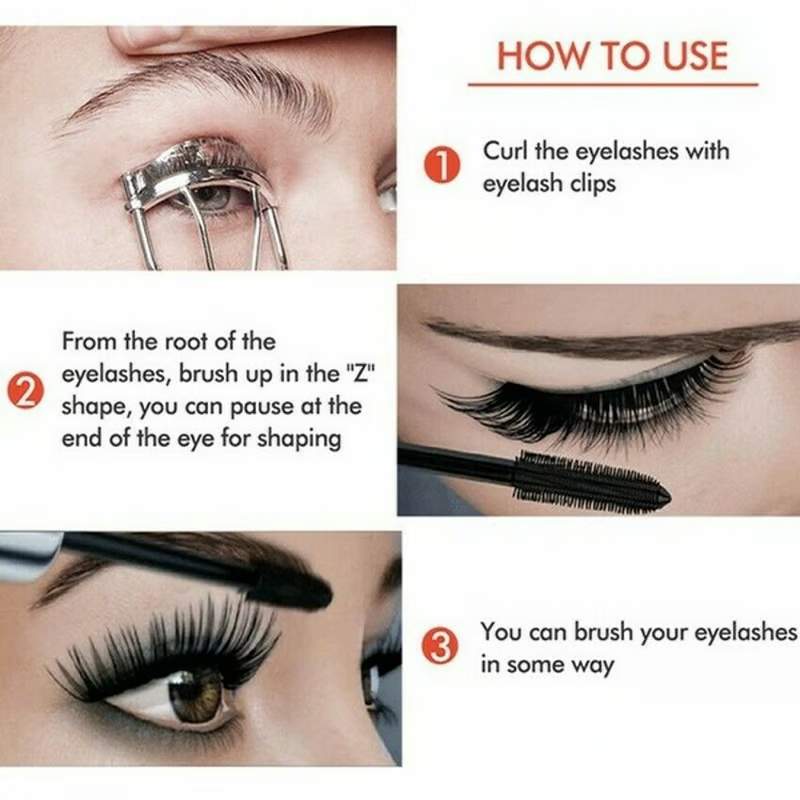 HOW TO USE

1 Curl the eyelashes with eyelash clips

2 From the root of the eyelashes, brush up in the "Z" shape, you can pause at the end of the eye for shaping

3 You can brush your eyelashes in some way